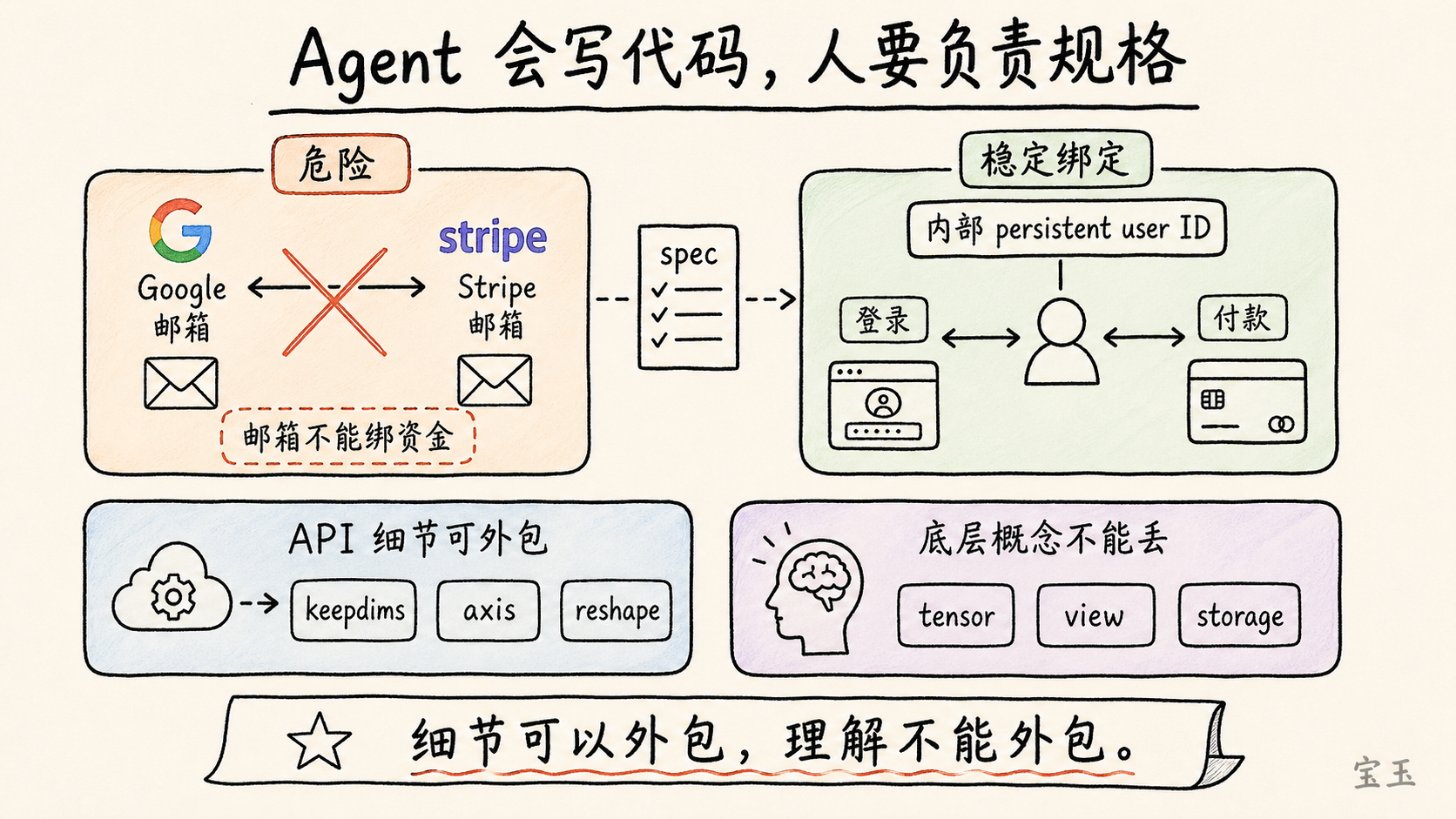 Agent 会写代码，人要负责规格

危险

Google 邮箱

stripe

Stripe 邮箱

邮箱不能绑资金

spec

稳定绑定

内部 persistent user ID

登录

付款

API 细节可外包

keepdims

axis

reshape

底层概念不能丢

tensor

view

storage

细节可以外包，理解不能外包。

宝玉