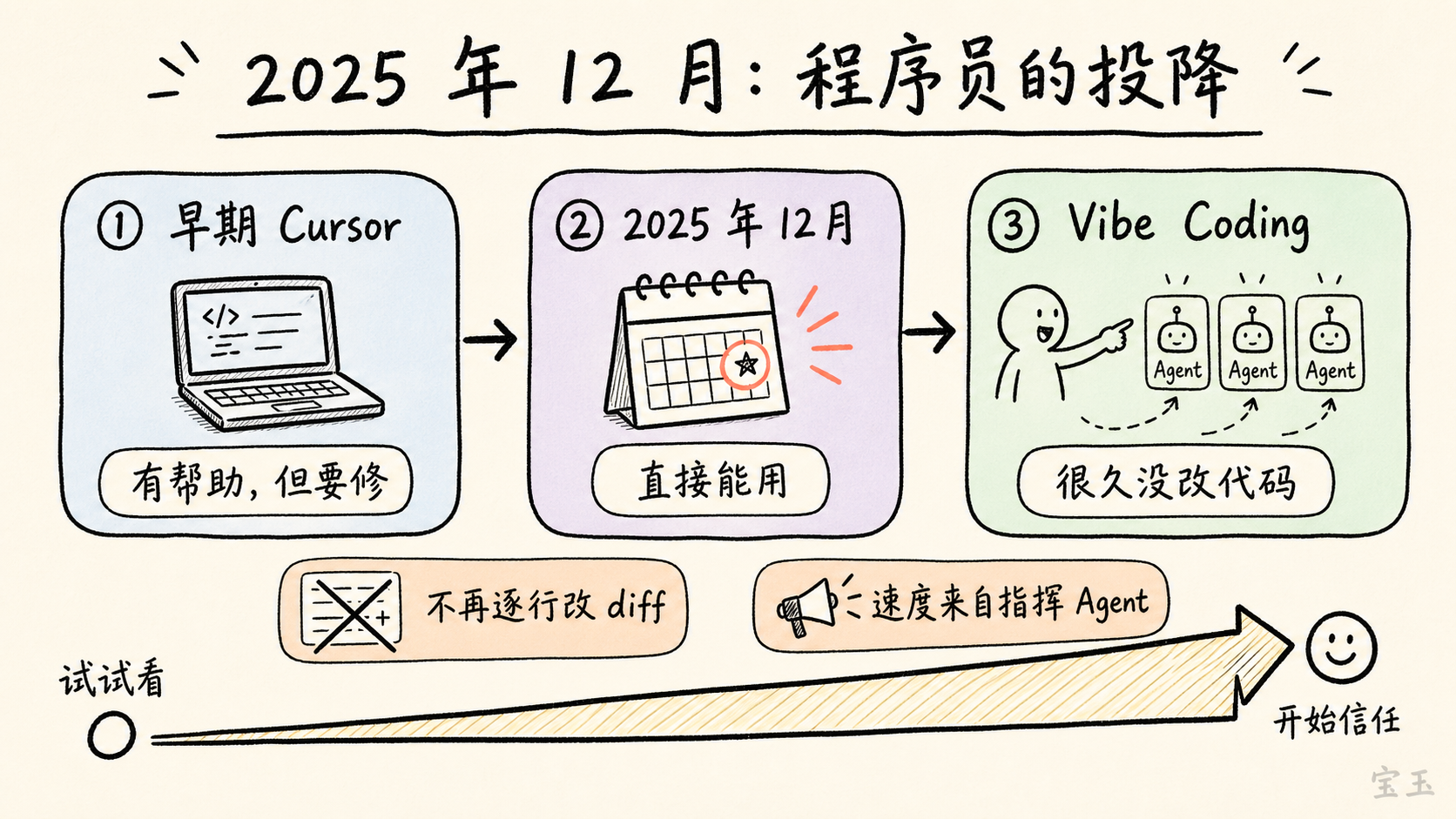 2025 年 12 月：程序员的投降

① 早期 Cursor

</>

有帮助，但要修

② 2025 年 12月

直接能用

③ Vibe Coding

Agent

Agent

Agent

很久没改代码

不再逐行改 diff

速度来自指挥 Agent

试试看

开始信任

宝玉