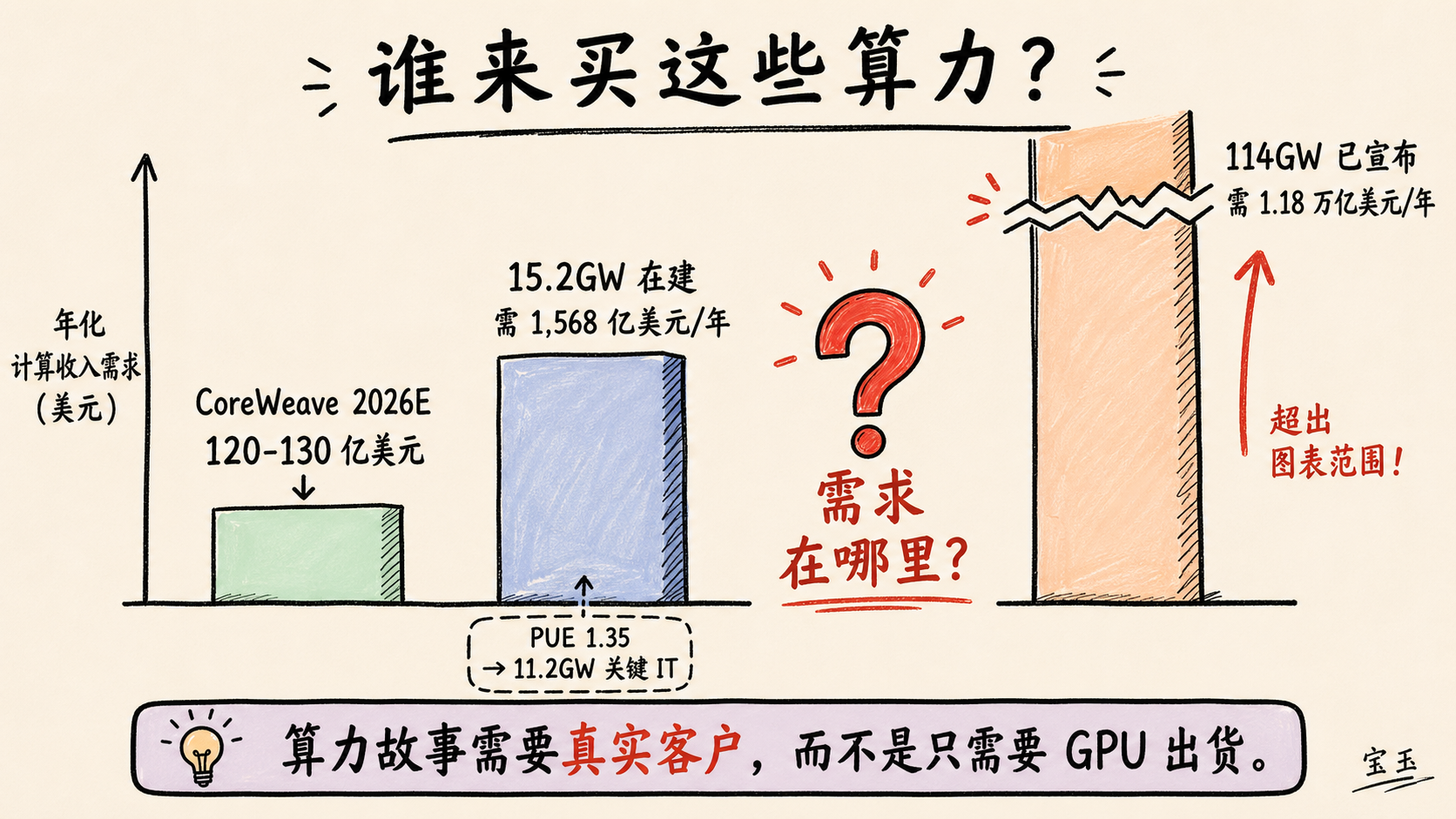 谁来买这些算力？

年化
计算收入需求
（美元）

CoreWeave 2026E
120-130 亿美元

15.2GW 在建
需 1,568 亿美元/年

PUE 1.35
→ 11.2GW 关键 IT

需求
在哪里？

114GW 已宣布
需 1.18 万亿美元/年

超出
图表范围！

算力故事需要真实客户，而不是只需要 GPU 出货。

宝玉