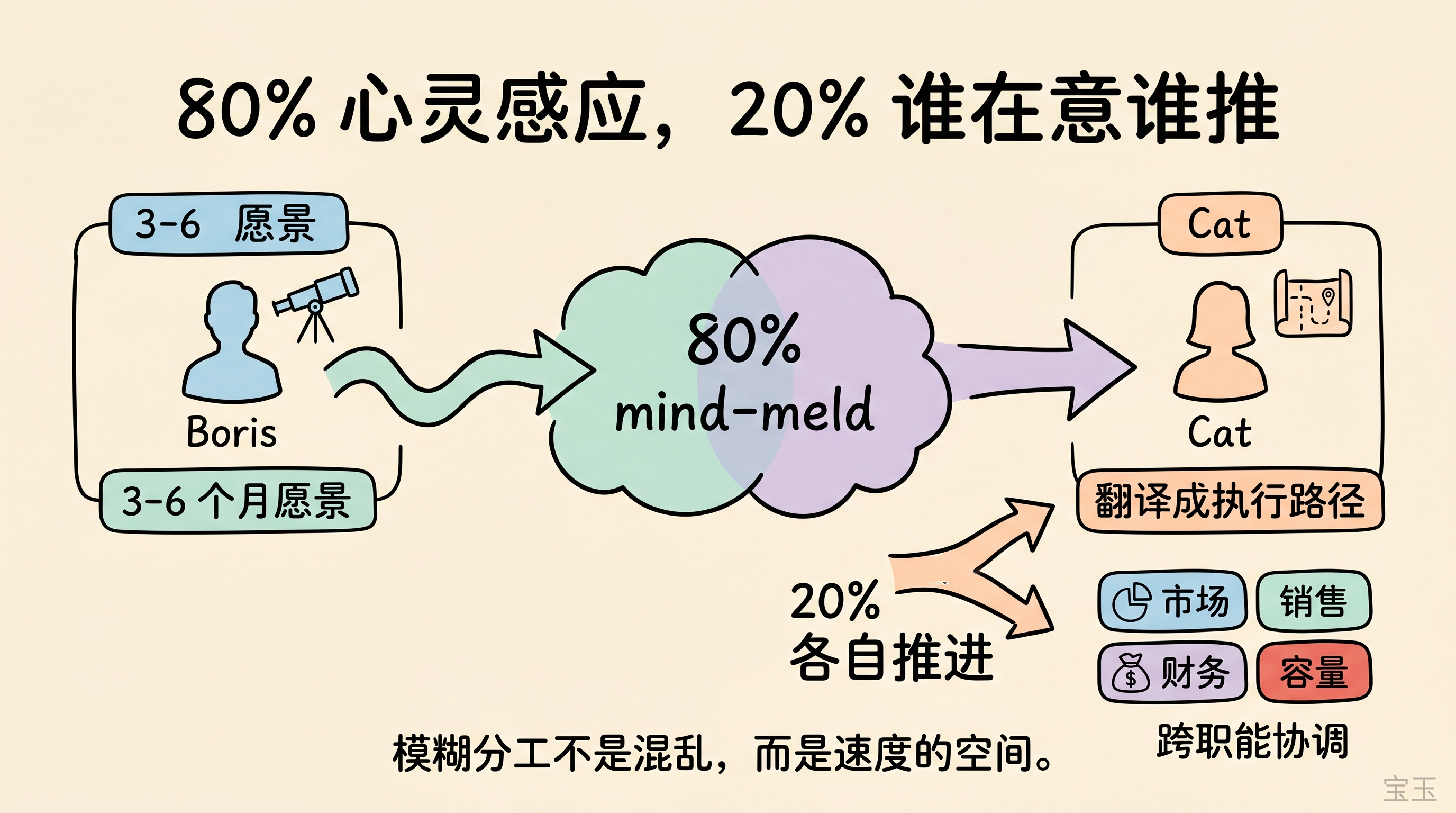 80% 心灵感应，20% 谁在意谁推

3-6 愿景

Boris

3-6 个月愿景

80%
mind-meld

Cat

Cat

翻译成执行路径

20%
各自推进

市场

销售

财务

容量

跨职能协调

模糊分工不是混乱，而是速度的空间。

宝玉