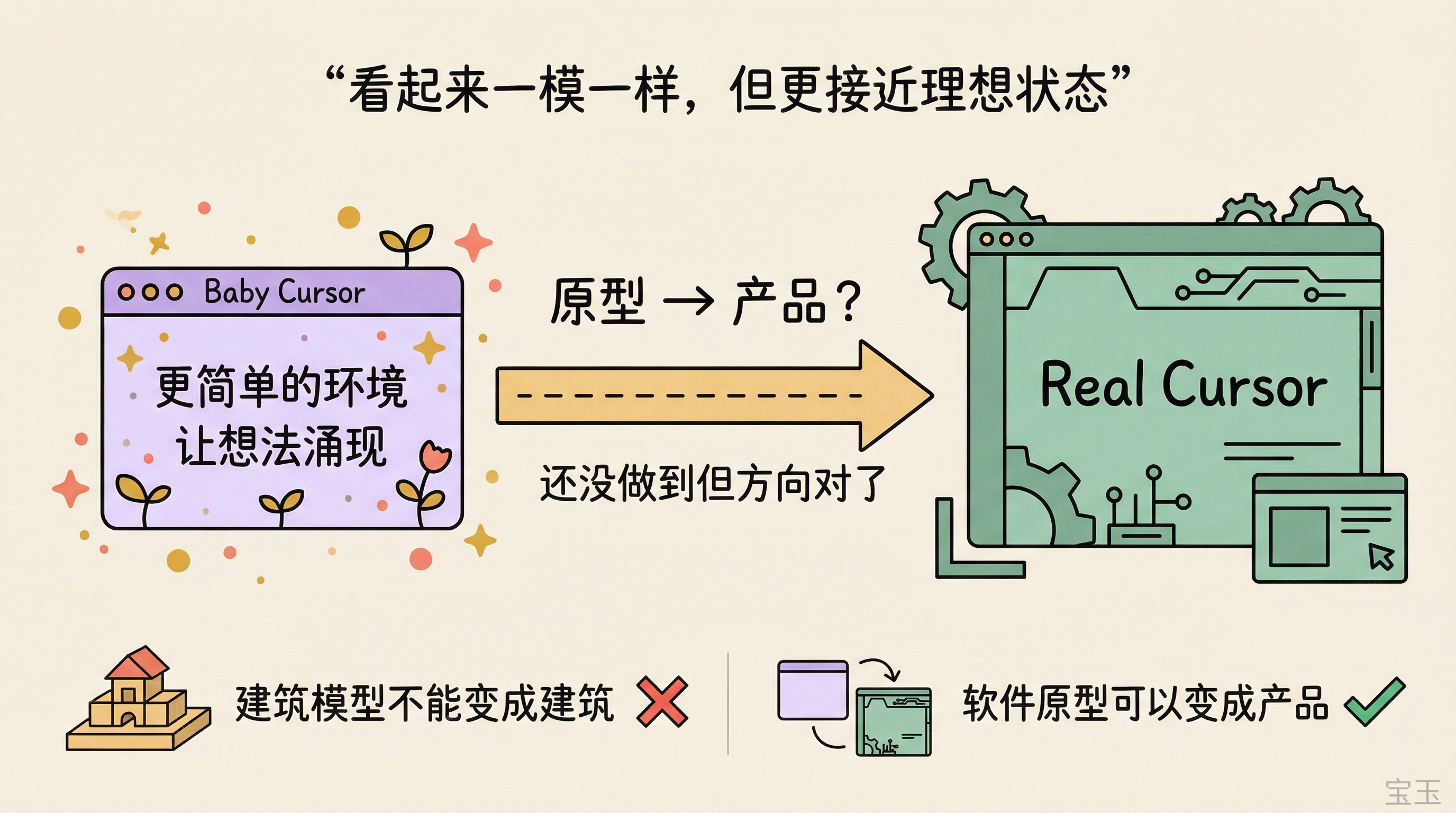 “看起来一模一样，但更接近理想状态”

Baby Cursor

更简单的环境
让想法涌现

原型 → 产品？

还没做到但方向对了

Real Cursor

建筑模型不能变成建筑

软件原型可以变成产品

宝玉