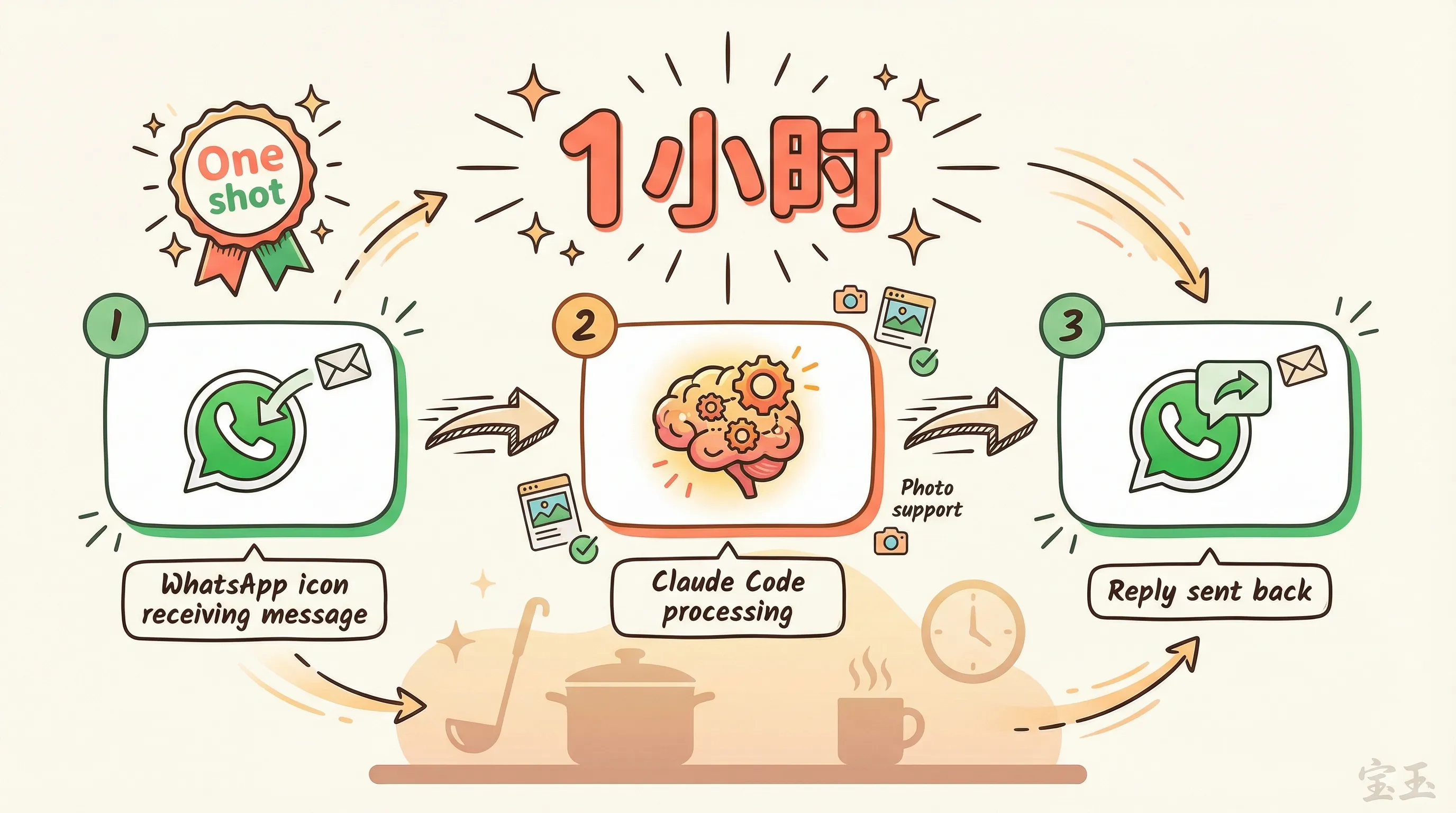 One shot

1小时

1

WhatsApp icon receiving message

2

Claude Code processing

Photo support

3

Reply sent back

宝玉